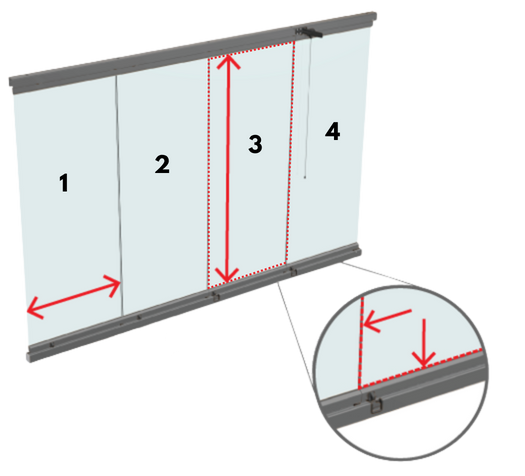 1
2
3
4