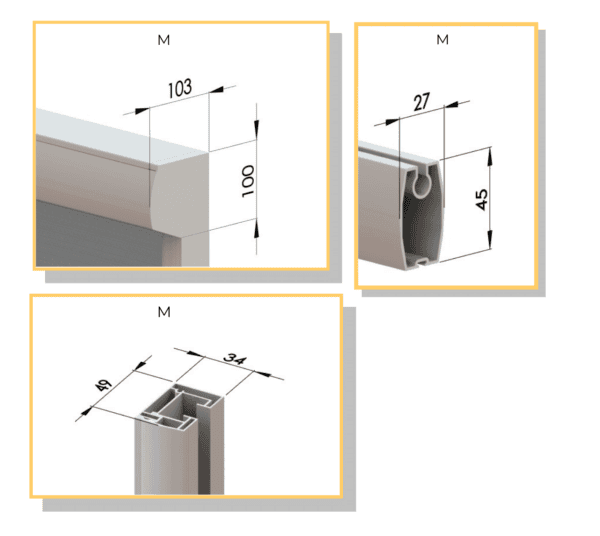 M

103

100

M

27

45

M

49

34